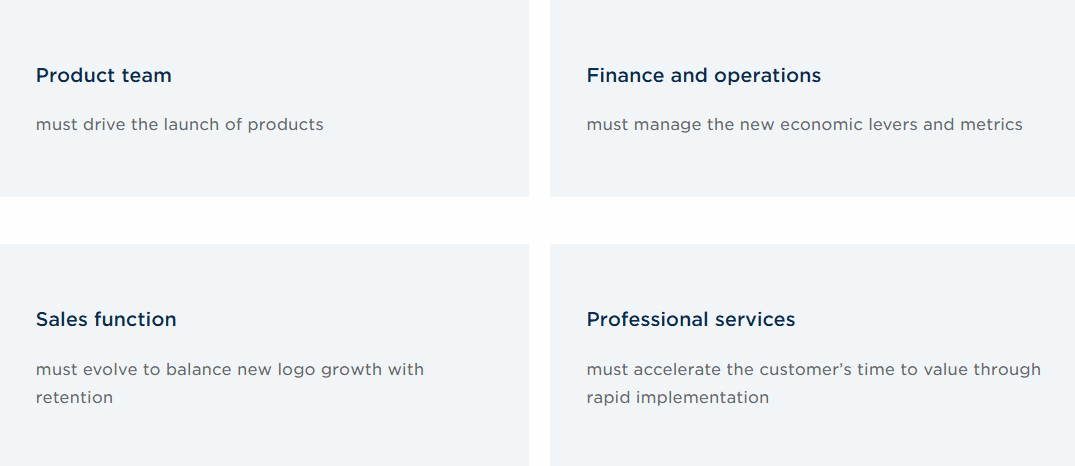 Product team

must drive the launch of products

Finance and operations

must manage the new economic levers and metrics

Sales function

must evolve to balance new logo growth with retention

Professional services

must accelerate the customer's time to value through rapid implementation